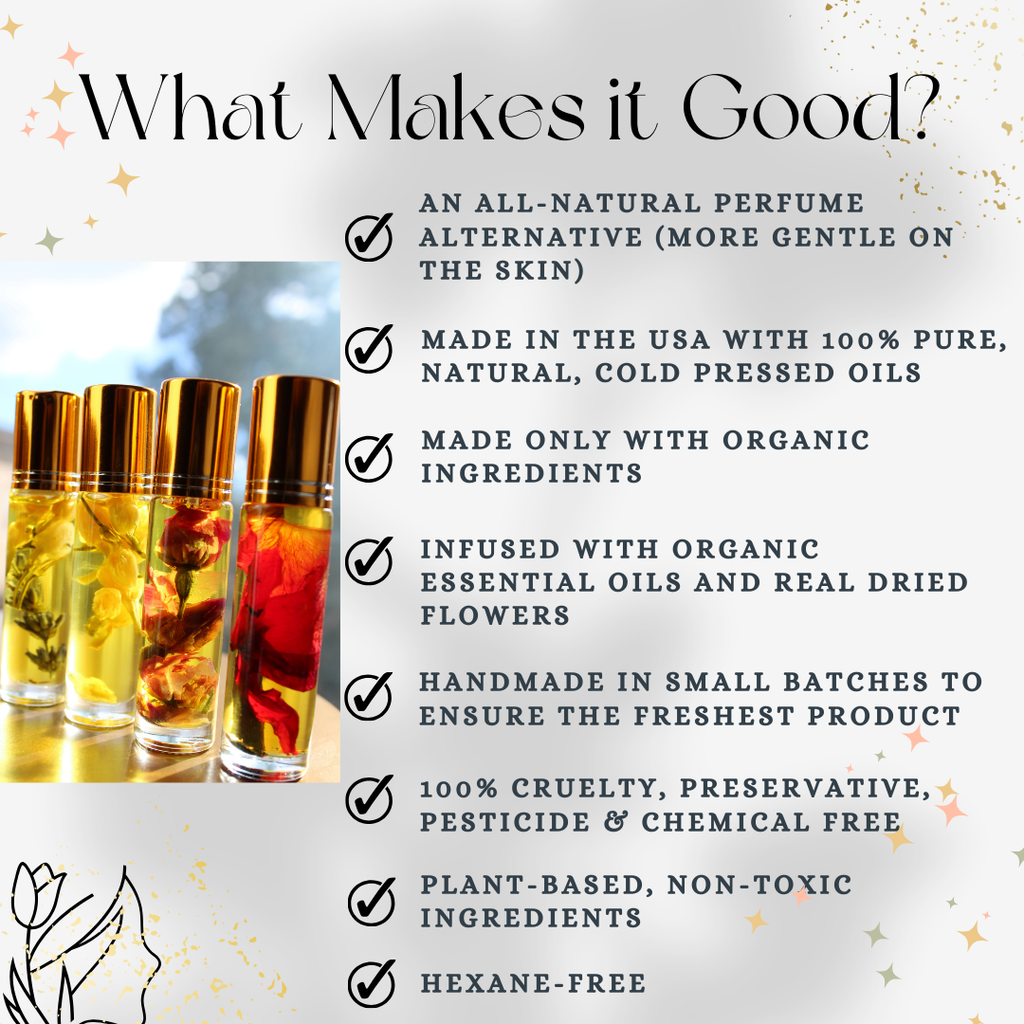 What Makes it Good?

AN ALL-NATURAL PERFUME ALTERNATIVE (MORE GENTLE ON THE SKIN)

MADE IN THE USA WITH 100% PURE, NATURAL, COLD PRESSED OILS

MADE ONLY WITH ORGANIC INGREDIENTS

INFUSED WITH ORGANIC ESSENTIAL OILS AND REAL DRIED FLOWERS

HANDMADE IN SMALL BATCHES TO ENSURE THE FRESHEST PRODUCT

100% CRUELTY, PRESERVATIVE, PESTICIDE & CHEMICAL FREE

PLANT-BASED, NON-TOXIC INGREDIENTS

HEXANE-FREE