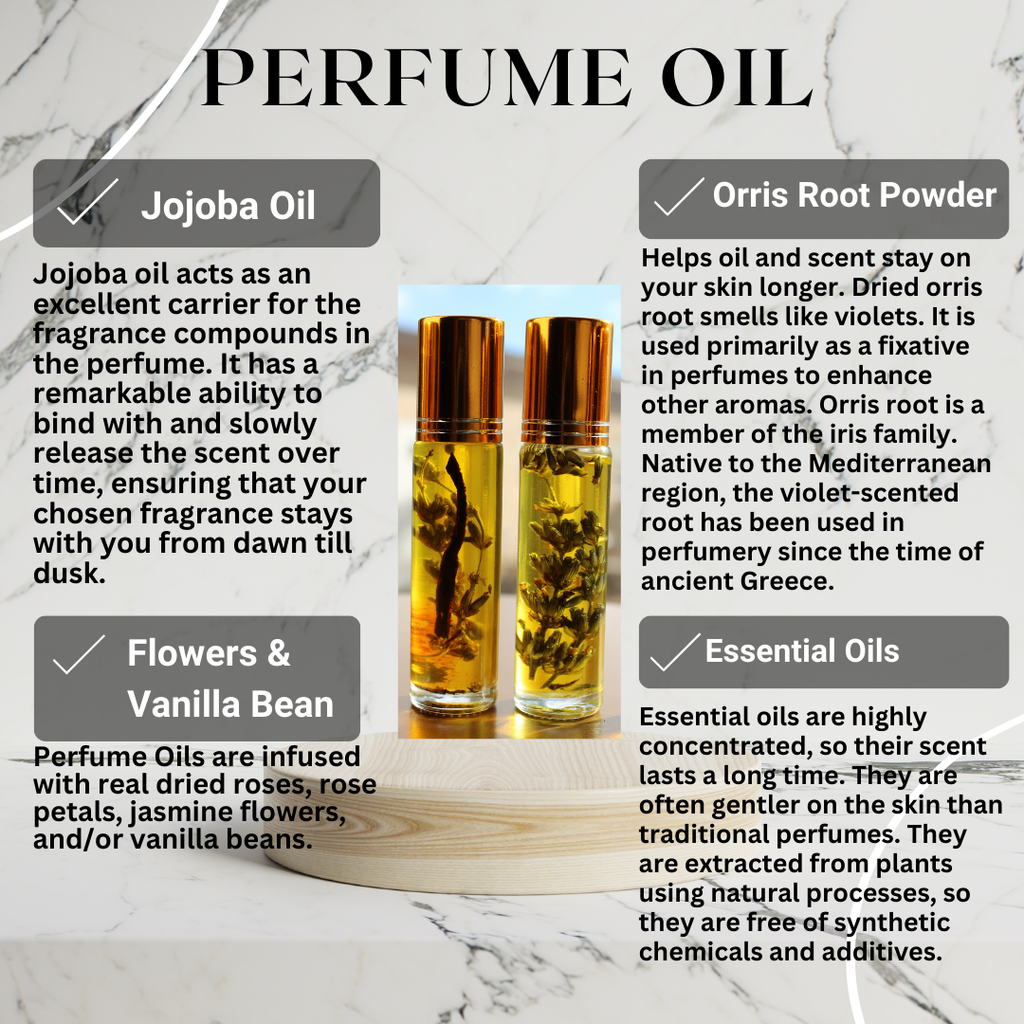 PERFUME OIL

Jojoba Oil

Jojoba oil acts as an excellent carrier for the fragrance compounds in the perfume. It has a remarkable ability to bind with and slowly release the scent over time, ensuring that your chosen fragrance stays with you from dawn till dusk.

Flowers & Vanilla Bean

Perfume Oils are infused with real dried roses, rose petals, jasmine flowers, and/or vanilla beans.

Orris Root Powder

Helps oil and scent stay on your skin longer. Dried orris root smells like violets. It is used primarily as a fixative in perfumes to enhance other aromas. Orris root is a member of the iris family. Native to the Mediterranean region, the violet-scented root has been used in perfumery since the time of ancient Greece.

Essential Oils

Essential oils are highly concentrated, so their scent lasts a long time. They are often gentler on the skin than traditional perfumes. They are extracted from plants using natural processes, so they are free of synthetic chemicals and additives.